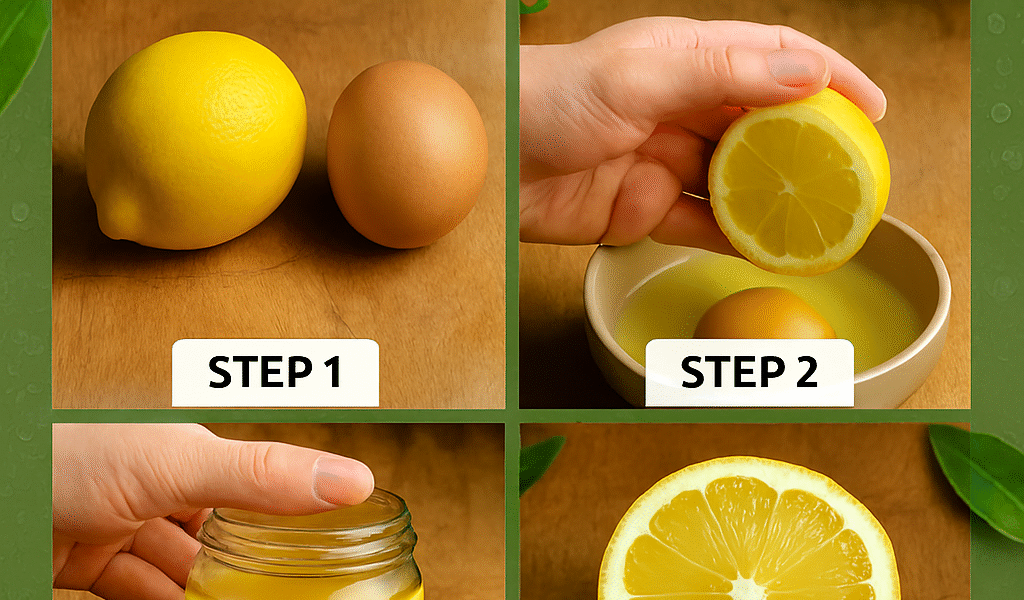 STEP 1

STEP 2